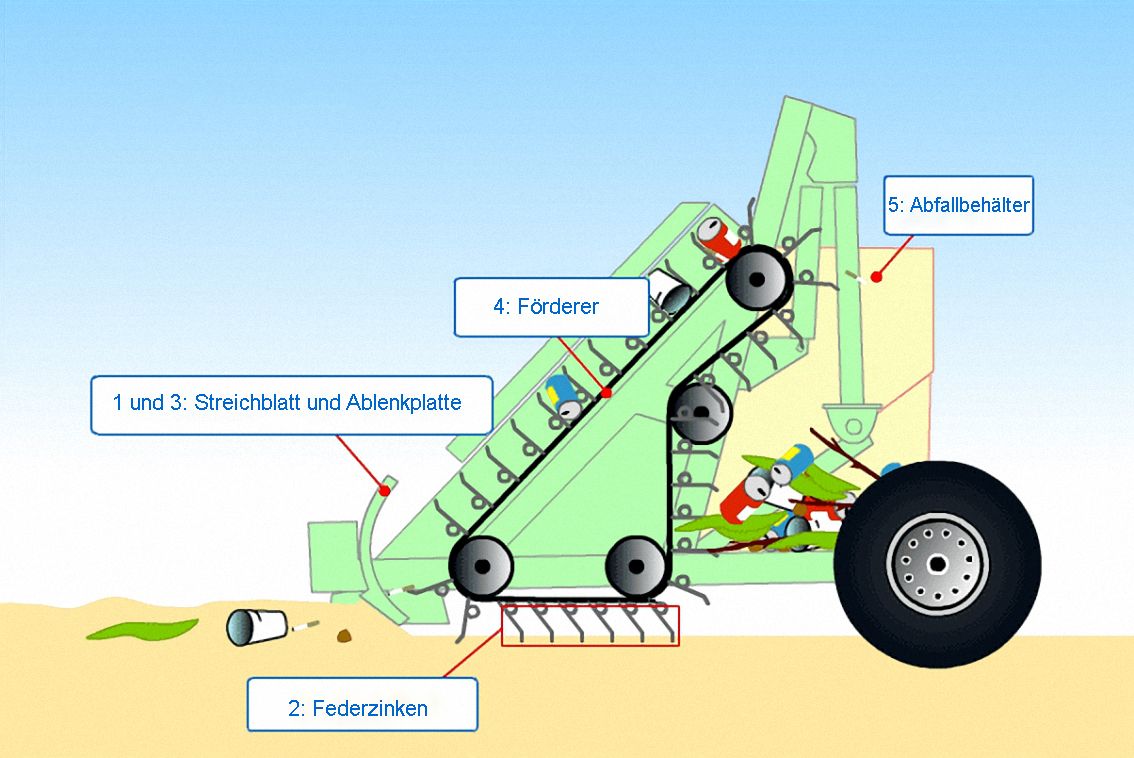 5: Abfallbehälter

4: Förderer

1 und 3: Streichblatt und Ablenkplatte

2: Federzinken